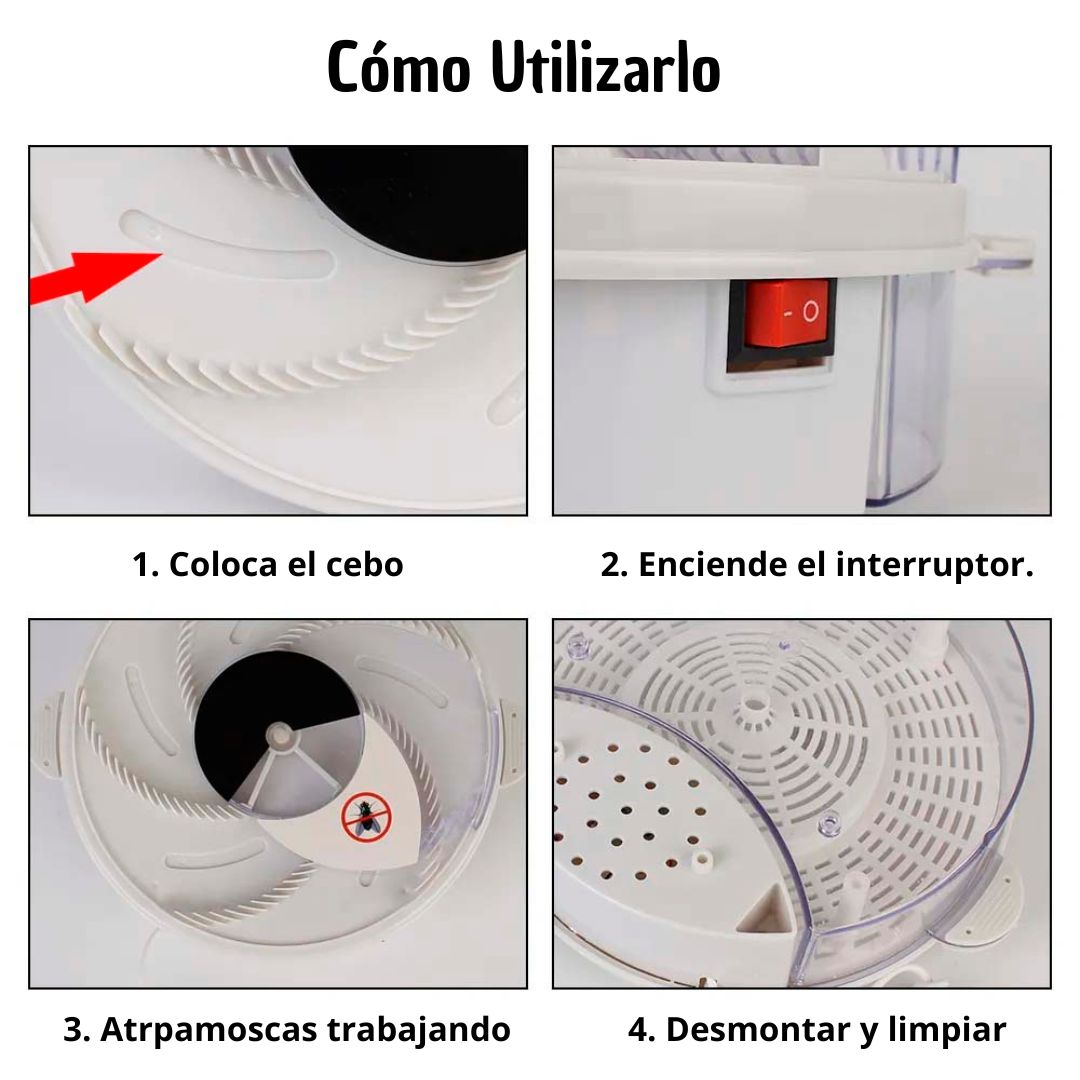 Cómo Utilizarlo

1. Coloca el cebo

2. Enciende el interruptor.

3. Atrpamoscas trabajando

4. Desmontar y limpiar